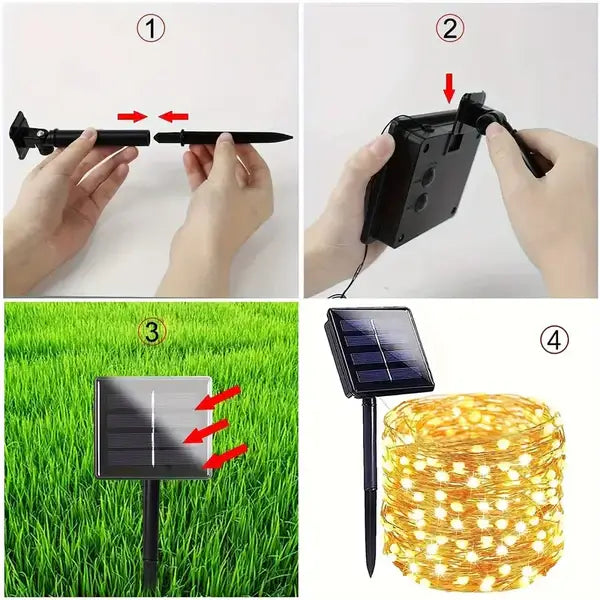 ①

②

③

④